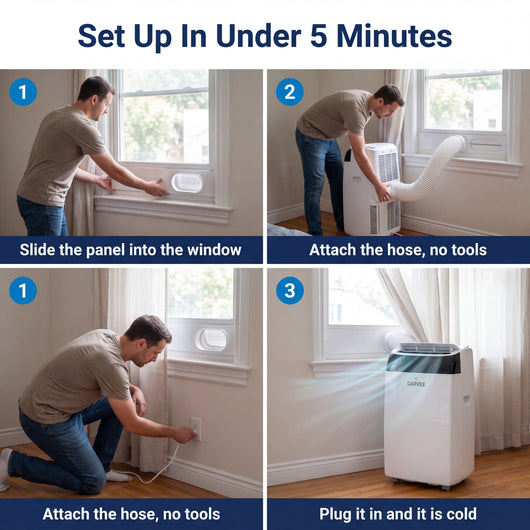 Set Up In Under 5 Minutes

1

Slide the panel into the window

2

Attach the hose, no tools

1

Attach the hose, no tools

3

GARVEE

Plug it in and it is cold